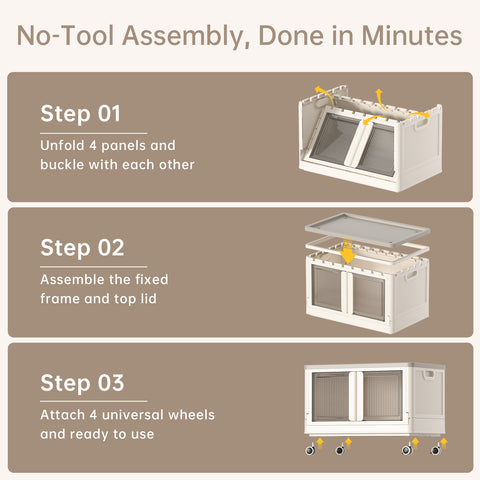 No-Tool Assembly, Done in Minutes

Step 01

Unfold 4 panels and buckle with each other

Step 02

Assemble the fixed frame and top lid

Step 03

Attach 4 universal wheels and ready to use